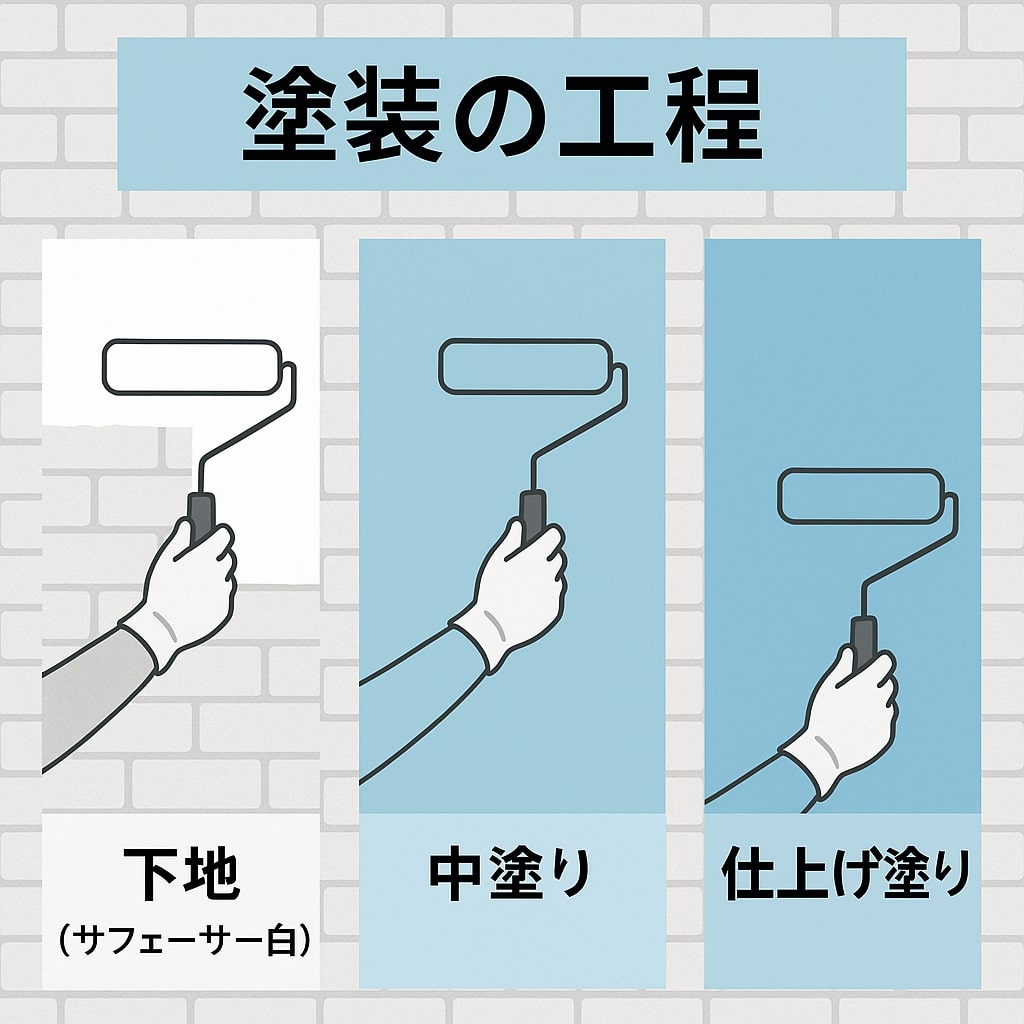 塗装の工程

下地
（サフェーサー白）

中塗り

仕上げ塗り